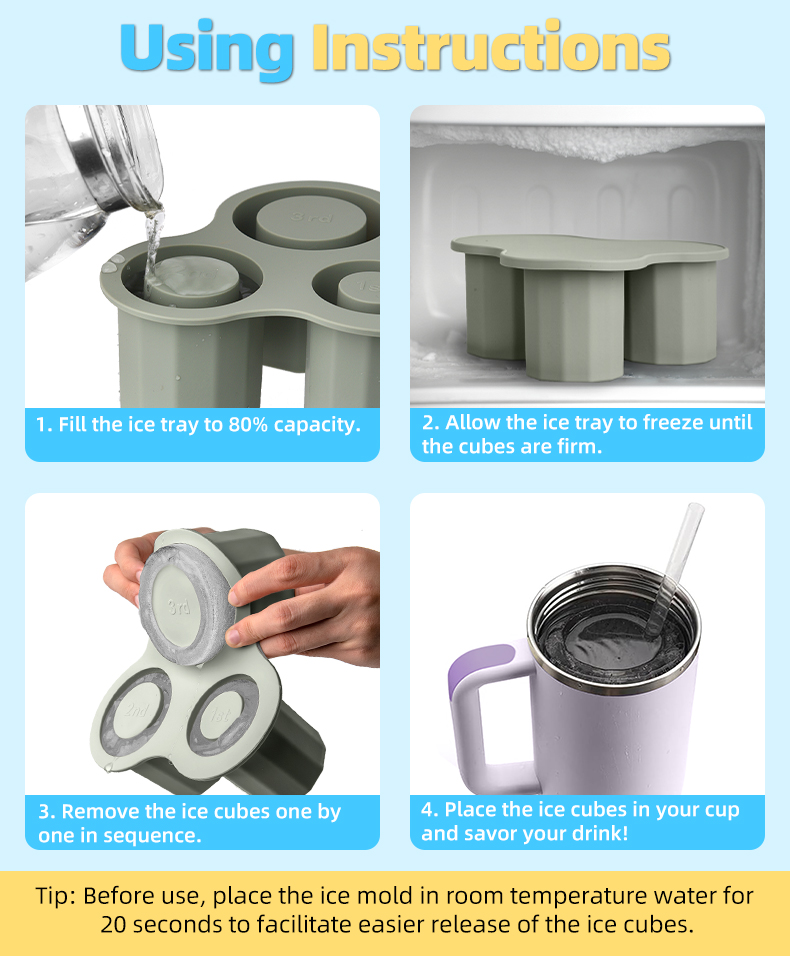 Using Instructions

3rd

1st

1. Fill the ice tray to 80% capacity.

2. Allow the ice tray to freeze until the cubes are firm.

3rd

2nd

1st

3. Remove the ice cubes one by one in sequence.

4. Place the ice cubes in your cup and savor your drink!

Tip: Before use, place the ice mold in room temperature water for 20 seconds to facilitate easier release of the ice cubes.