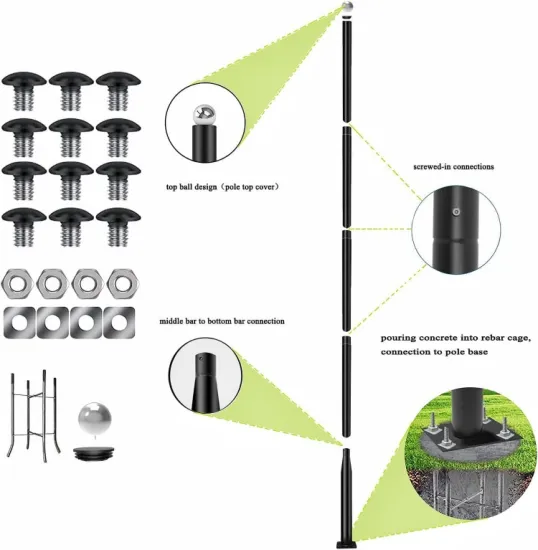 top ball design（pole top cover）

screwed-in connections

middle bar to bottom bar connection

pouring concrete into rebar cage, connection to pole base