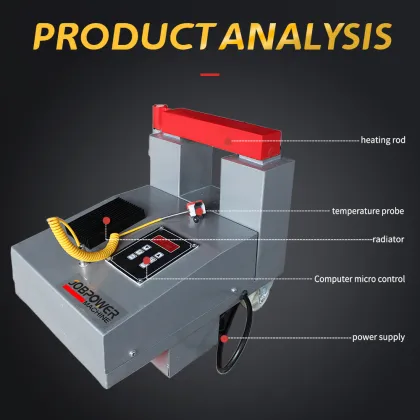 PRODUCT ANALYSIS

heating rod

temperature probe

radiator

Computer micro control

power supply

JOBPOWER
MACHINE