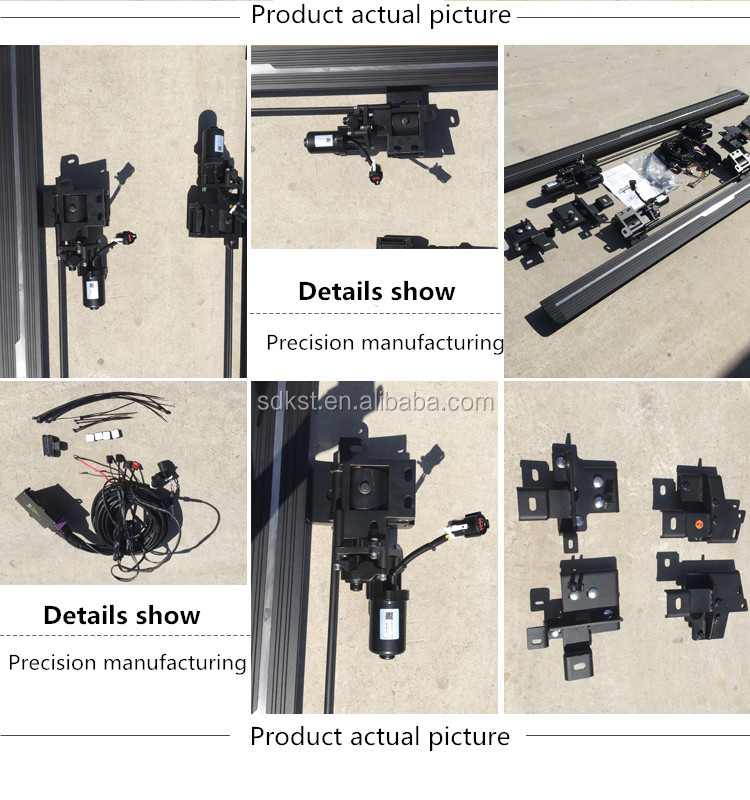 Product actual picture

Details show

Precision manufacturing

sdkst.en.alibaba.com

Details show

Precision manufacturing

Product actual picture