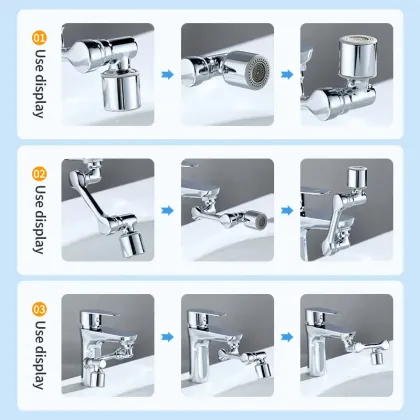 01 Use display

02 Use display

03 Use display