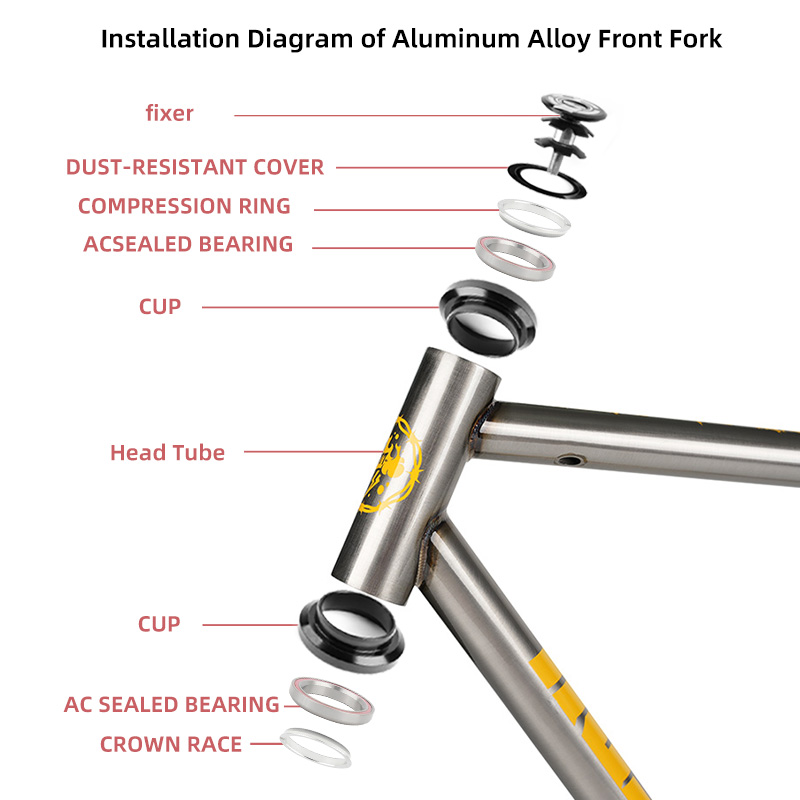 Installation Diagram of Aluminum Alloy Front Fork

fixer

DUST-RESISTANT COVER

COMPRESSION RING

ACSEALED BEARING

CUP

Head Tube

CUP

AC SEALED BEARING

CROWN RACE