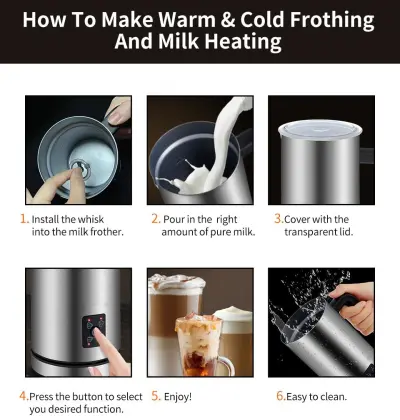 How To Make Warm & Cold Frothing And Milk Heating

1. Install the whisk into the milk frother.

2. Pour in the right amount of pure milk.

3. Cover with the transparent lid.

4. Press the button to select you desired function.

5. Enjoy!

6. Easy to clean.