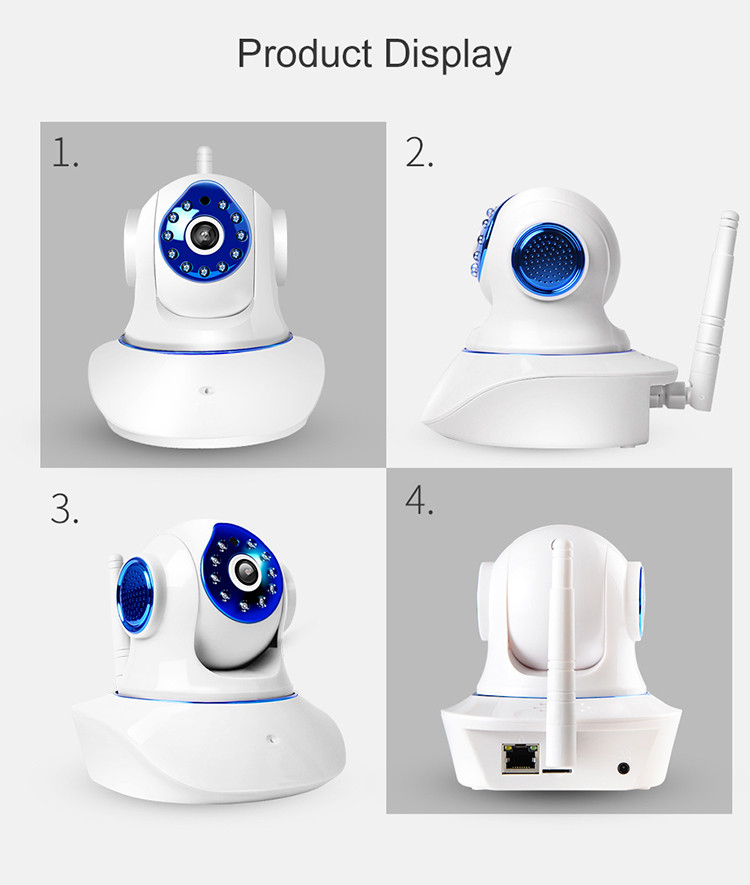 Product Display

1.

2.

3.

4.