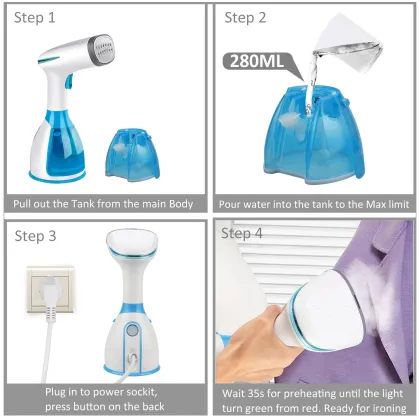 Step 1

Pull out the Tank from the main Body

Step 2

280ML

Pour water into the tank to the Max limit

Step 3

Plug in to power sockit, press button on the back

Step 4

Wait 35s for preheating until the light turn green from red. Ready for ironing