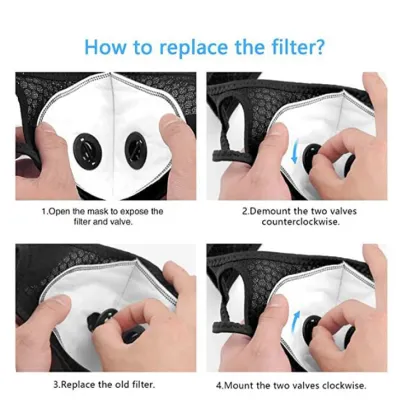 How to replace the filter?

1.Open the mask to expose the filter and valve.

2.Demount the two valves counterclockwise.

3.Replace the old filter.

4.Mount the two valves clockwise.