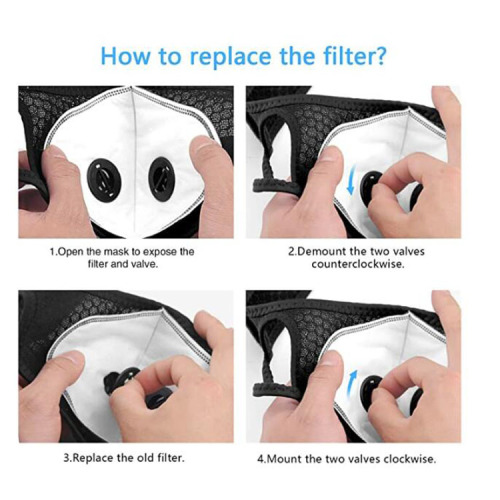 How to replace the filter?

1.Open the mask to expose the filter and valve.

2.Demount the two valves counterclockwise.

3.Replace the old filter.

4.Mount the two valves clockwise.