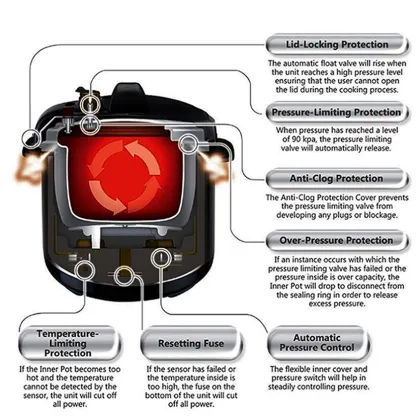 Lid-Locking Protection

The automatic float valve will rise when the unit reaches a high pressure level ensuring that the user cannot open the lid during the cooking process.

Pressure-Limiting Protection

When pressure has reached a level of 90 kpa, the pressure limiting valve will automatically release.

Anti-Clog Protection

The Anti-Clog Protection Cover prevents the pressure limiting valve from developing any plugs or blockage.

Over-Pressure Protection

If an instance occurs with which the pressure limiting valve has failed or the pressure inside is over capacity, the Inner Pot will drop to disconnect from the sealing ring in order to release excess pressure.

Temperature-Limiting Protection

If the Inner Pot becomes too hot and the temperature cannot be detected by the sensor, the unit will cut off all power.

Resetting Fuse

If the sensor has failed or the temperature inside is too high, the fuse on the bottom of the unit will cut off all power.

Automatic Pressure Control

The flexible inner cover and pressure switch will help in steadily controlling pressure.