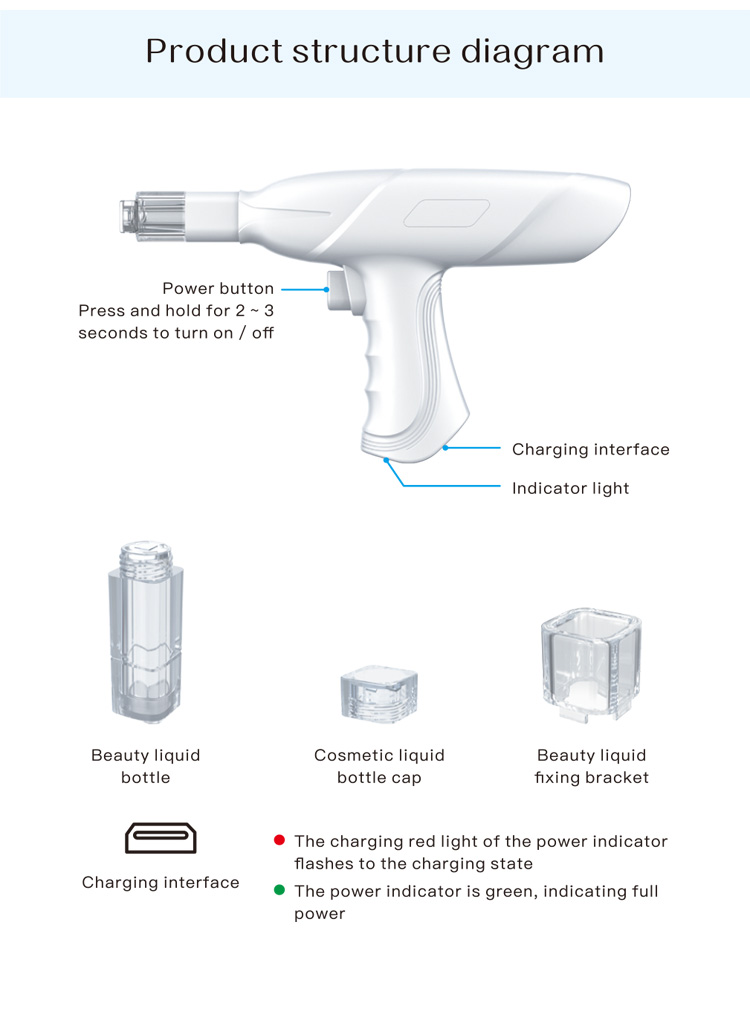 Product structure diagram

Power button
Press and hold for 2 ~ 3 seconds to turn on / off

Charging interface

Indicator light

Beauty liquid bottle

Cosmetic liquid bottle cap

Beauty liquid fixing bracket

Charging interface

The charging red light of the power indicator flashes to the charging state

The power indicator is green, indicating full power