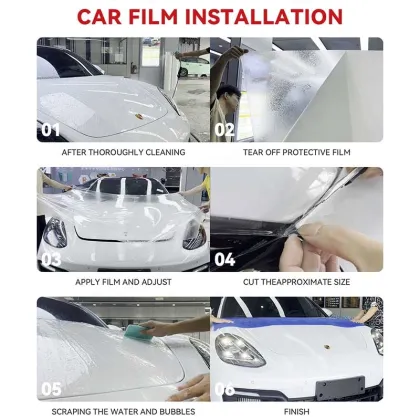 CAR FILM INSTALLATION

01
AFTER THOROUGHLY CLEANING

02
TEAR OFF PROTECTIVE FILM

03
APPLY FILM AND ADJUST

04
CUT THEAPPROXIMATE SIZE

05
SCRAPING THE WATER AND BUBBLES

06
FINISH