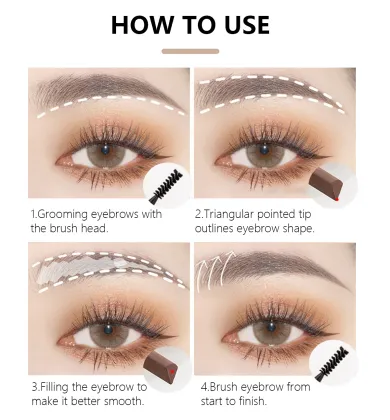 HOW TO USE

1.Grooming eyebrows with the brush head.

2.Triangular pointed tip outlines eyebrow shape.

3.Filling the eyebrow to make it better smooth.

4.Brush eyebrow from start to finish.