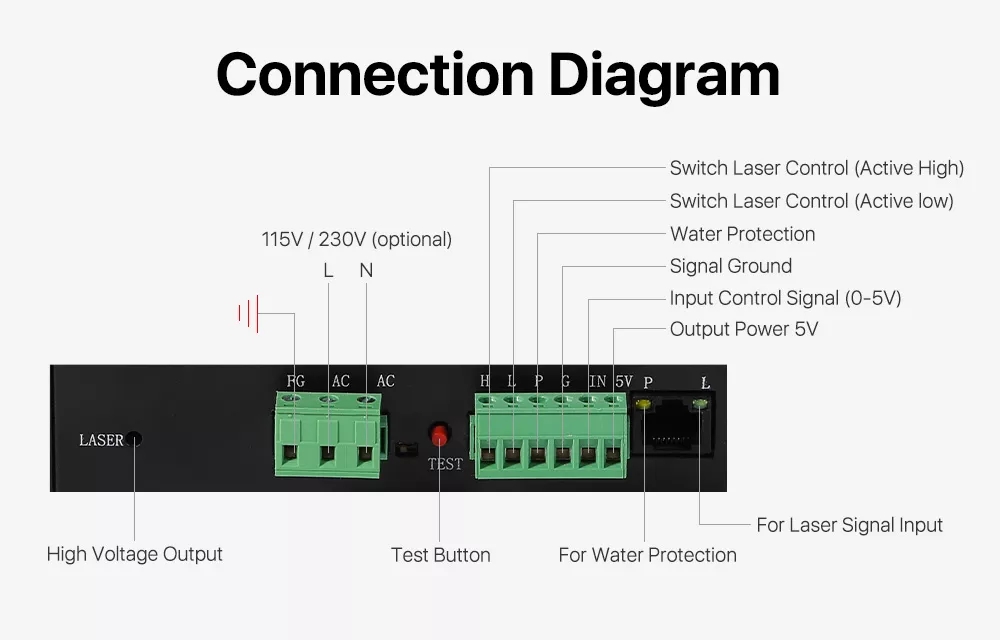 Connection Diagram

Switch Laser Control (Active High)
Switch Laser Control (Active low)
Water Protection
Signal Ground
Input Control Signal (0-5V)
Output Power 5V

115V / 230V (optional)
L N

FG AC AC
H L P G IN 5V
P L
LASER
TEST

High Voltage Output
Test Button
For Water Protection
For Laser Signal Input