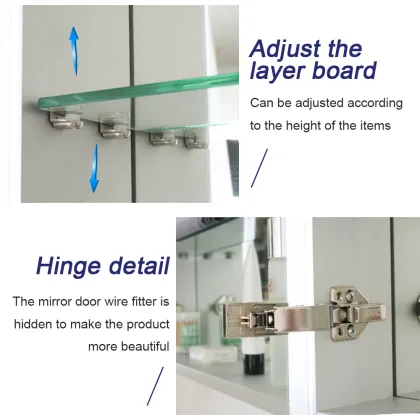 Adjust the layer board

Can be adjusted according to the height of the items

Hinge detail

The mirror door wire fitter is hidden to make the product more beautiful