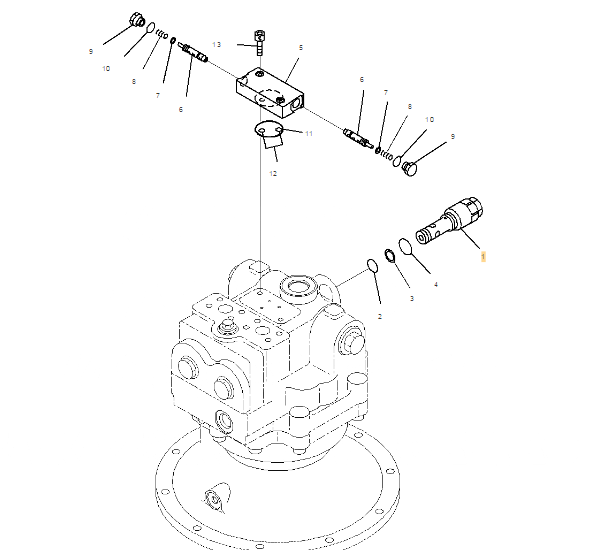 9
10
8
7
6
13
5
6
7
8
10
9
11
12
1
4
3
2