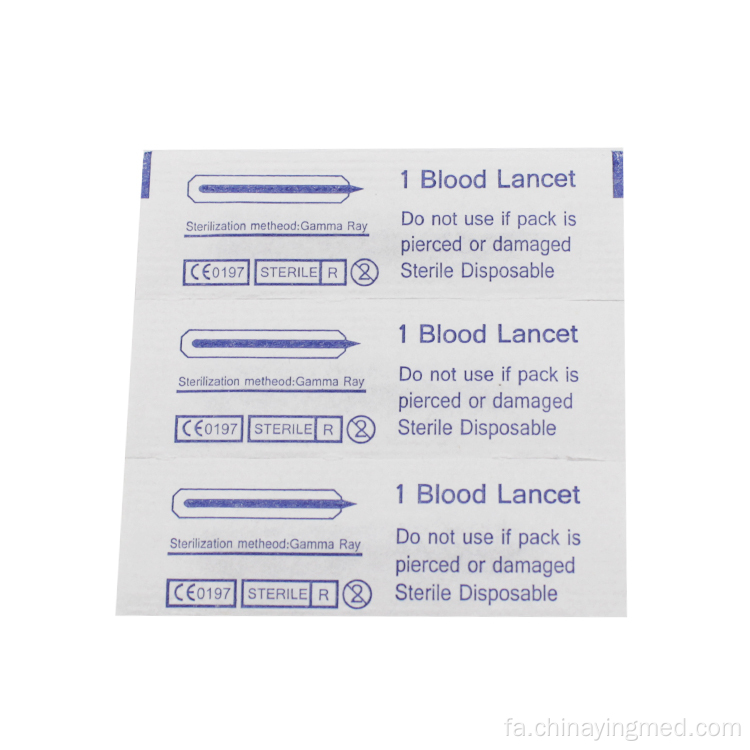 Sterilization metheod:Gamma Ray

CE0197 STERILE R

1 Blood Lancet

Do not use if pack is pierced or damaged Sterile Disposable

Sterilization metheod:Gamma Ray

CE0197 STERILE R

1 Blood Lancet

Do not use if pack is pierced or damaged Sterile Disposable

Sterilization metheod:Gamma Ray

CE0197 STERILE R

1 Blood Lancet

Do not use if pack is pierced or damaged Sterile Disposable

fa.chinayingmed.com