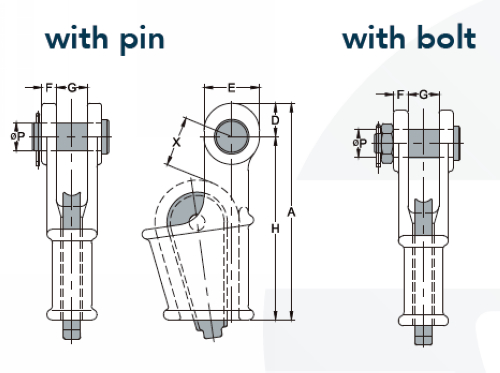 with pin

with bolt

F G

øP

E

D

X

H

A

F G

øP