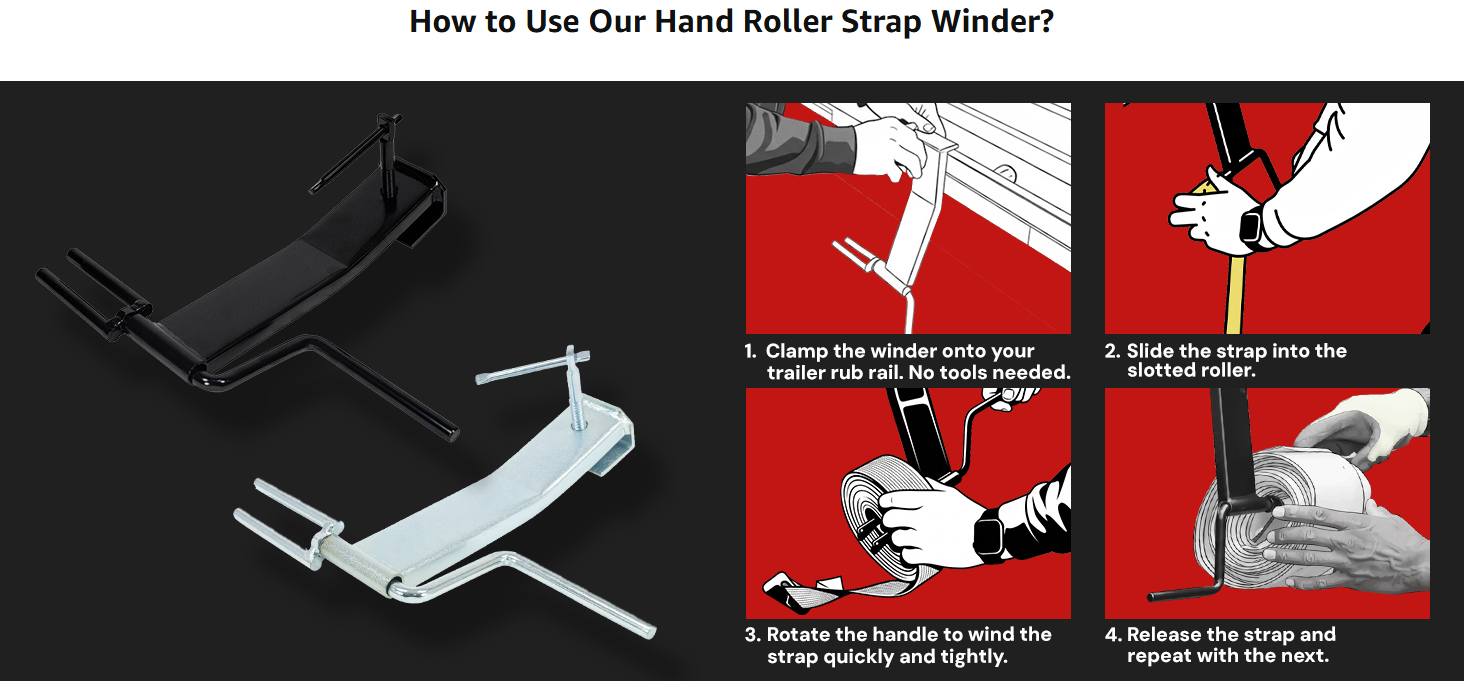 How to Use Our Hand Roller Strap Winder?

1. Clamp the winder onto your trailer rub rail. No tools needed.

2. Slide the strap into the slotted roller.

3. Rotate the handle to wind the strap quickly and tightly.

4. Release the strap and repeat with the next.