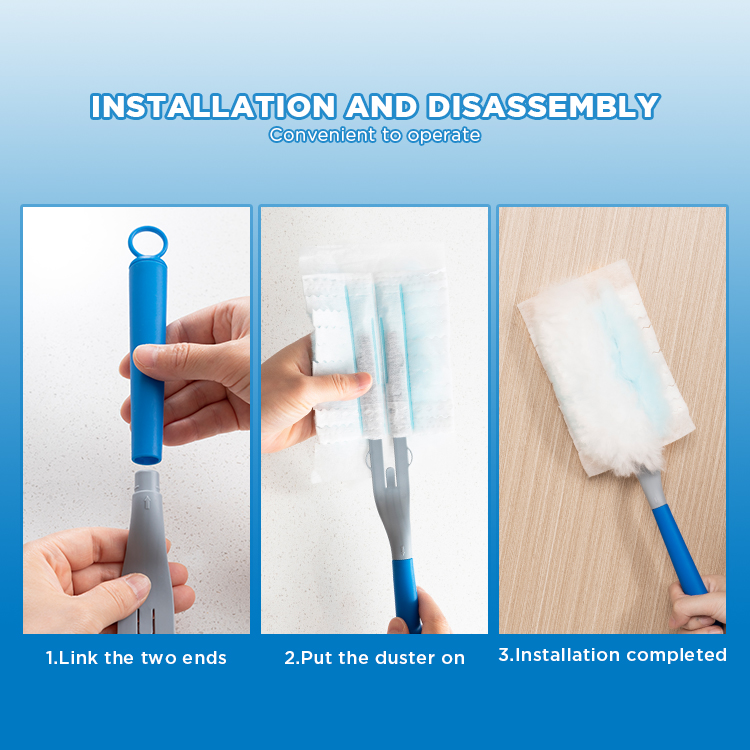 INSTALLATION AND DISASSEMBLY
Convenient to operate

1.Link the two ends

2.Put the duster on

3.Installation completed