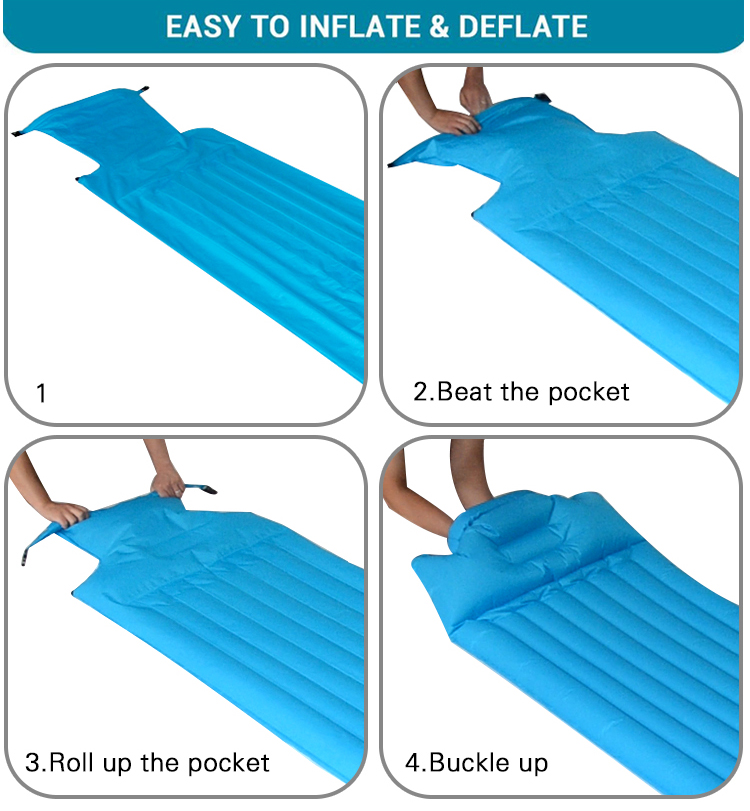 EASY TO INFLATE & DEFLATE

1

2.Beat the pocket

3.Roll up the pocket

4.Buckle up