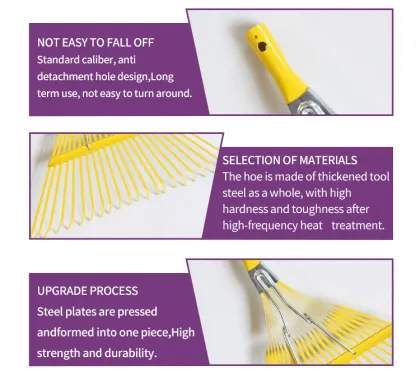 NOT EASY TO FALL OFF
Standard caliber, anti detachment hole design,Long term use, not easy to turn around.

SELECTION OF MATERIALS
The hoe is made of thickened tool steel as a whole, with high hardness and toughness after high-frequency heat treatment.

UPGRADE PROCESS
Steel plates are pressed andformed into one piece,High strength and durability.