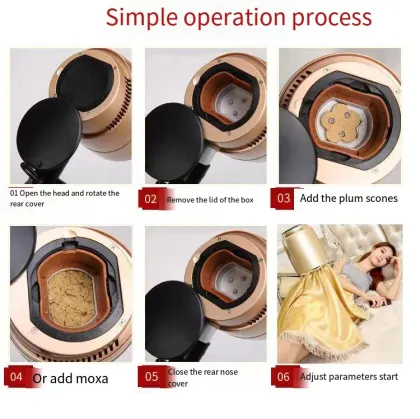 Simple operation process

01 Open the head and rotate the rear cover

02 Remove the lid of the box

03 Add the plum scones

04 Or add moxa

05 Close the rear nose cover

06 Adjust parameters start