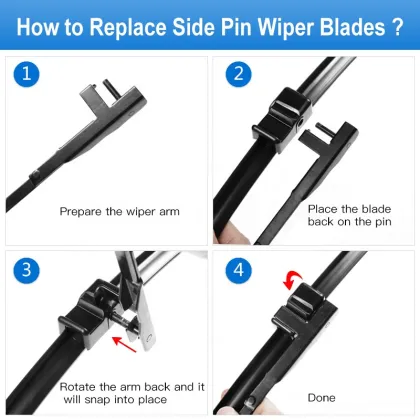 How to Replace Side Pin Wiper Blades ?

1

Prepare the wiper arm

2

Place the blade back on the pin

3

Rotate the arm back and it will snap into place

4

Done