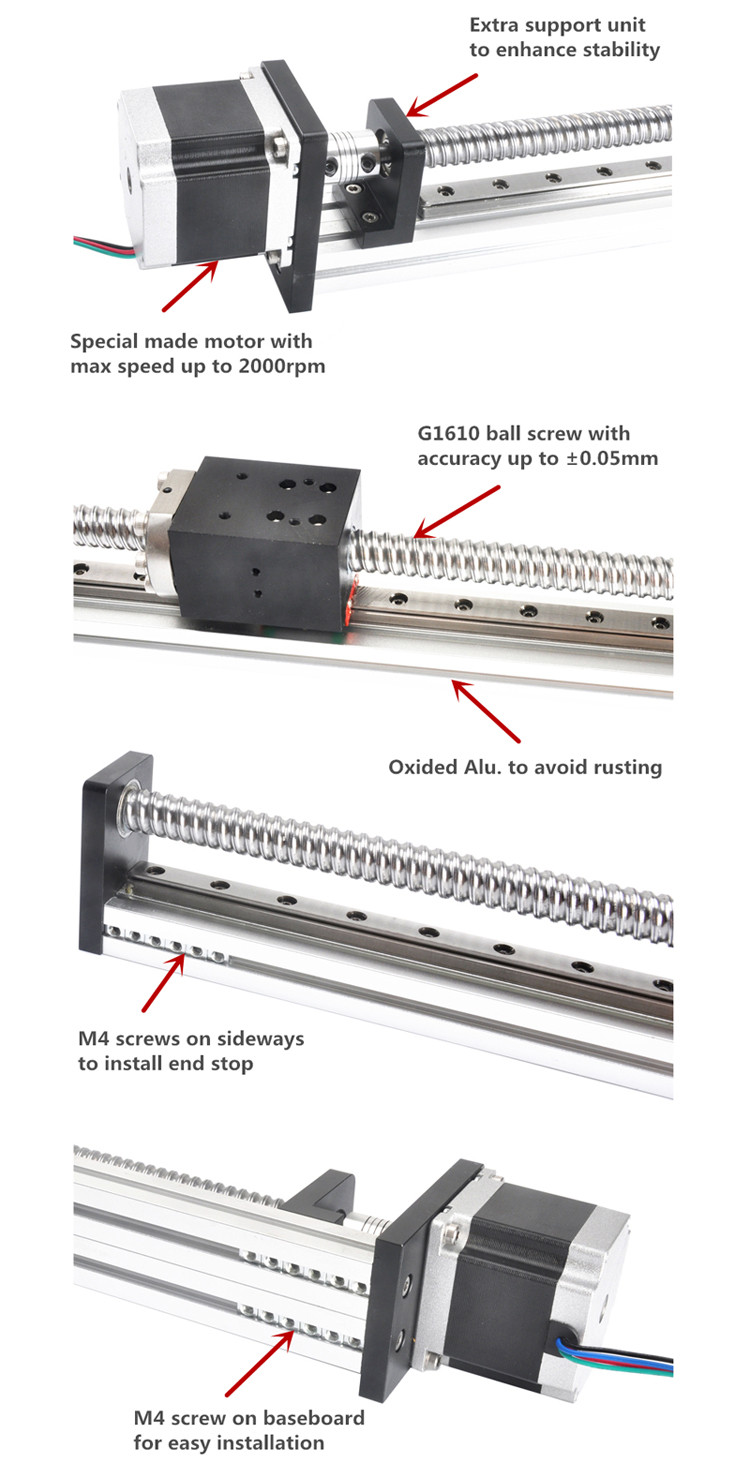 Extra support unit to enhance stability

Special made motor with max speed up to 2000rpm

G1610 ball screw with accuracy up to ±0.05mm

Oxided Alu. to avoid rusting

M4 screws on sideways to install end stop

M4 screw on baseboard for easy installation