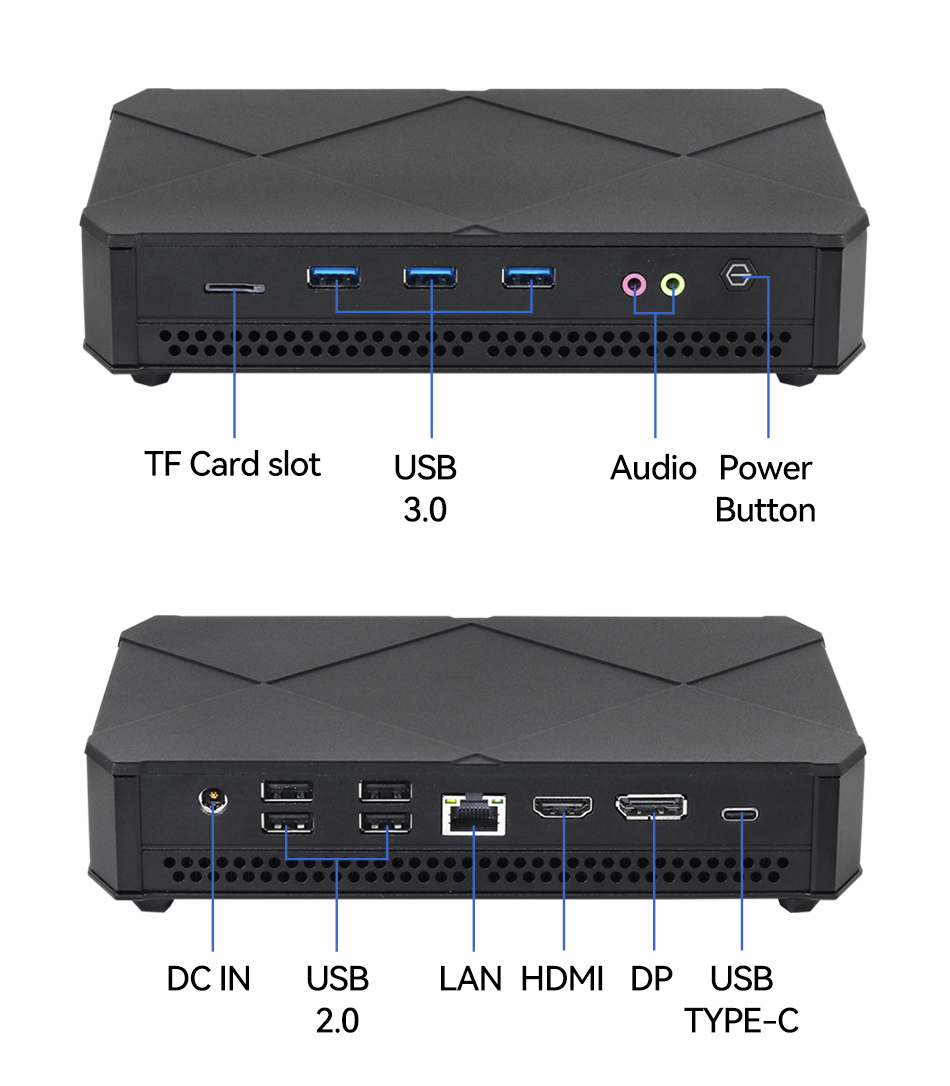 TF Card slot

USB
3.0

Audio

Power
Button

DC IN

USB
2.0

LAN

HDMI

DP

USB
TYPE-C