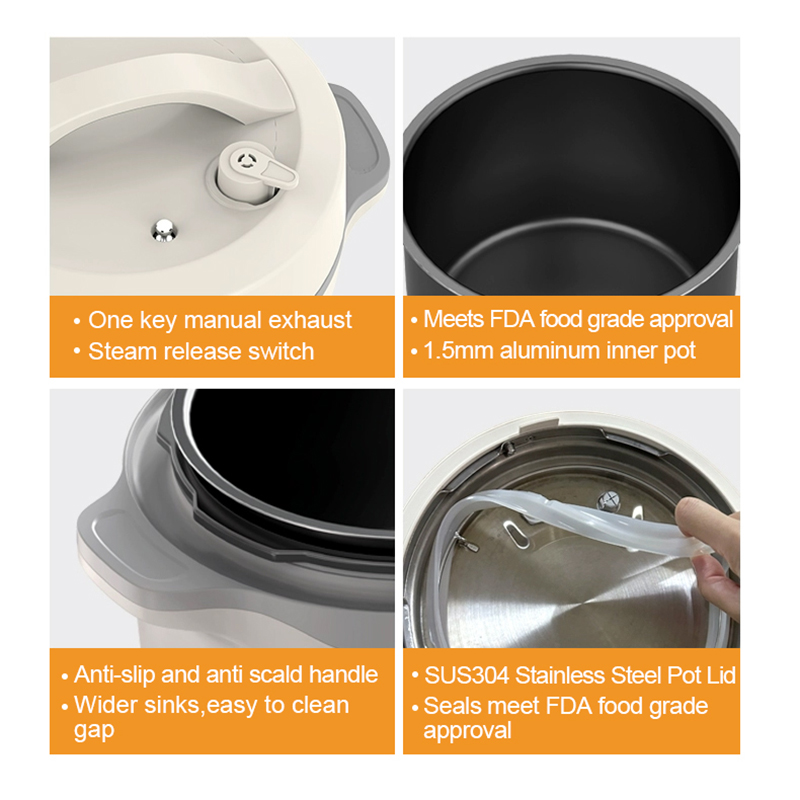 • One key manual exhaust
• Steam release switch

• Meets FDA food grade approval
• 1.5mm aluminum inner pot

• Anti-slip and anti scald handle
• Wider sinks,easy to clean gap

• SUS304 Stainless Steel Pot Lid
• Seals meet FDA food grade approval