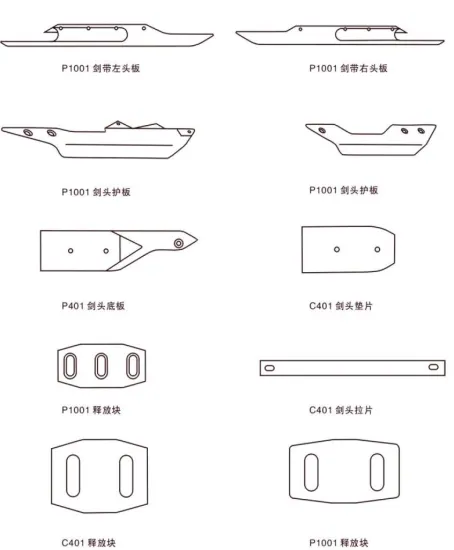 P1001 剑带左头板

P1001 剑带右头板

P1001 剑头护板

P1001 剑头护板

P401 剑头底板

C401 剑头垫片

P1001 释放块

C401 剑头拉片

C401 释放块

P1001 释放块