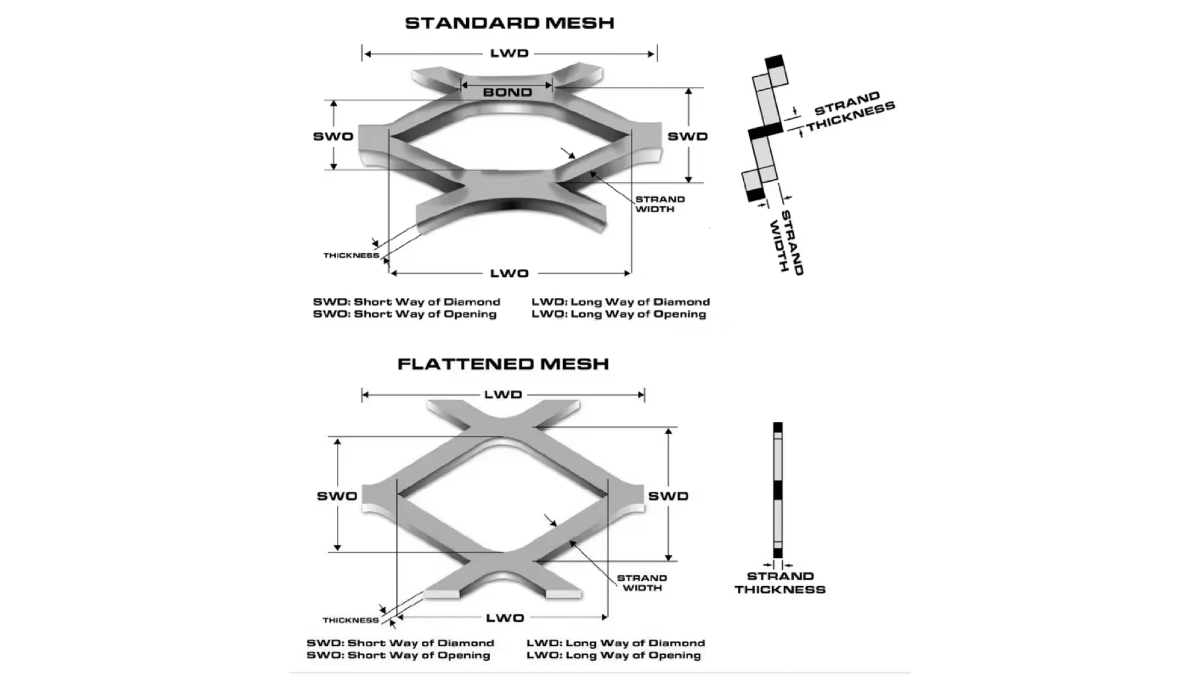 STANDARD MESH

LWD

BOND

SWO

SWD

STRAND WIDTH

THICKNESS

LWO

STRAND THICKNESS

STRAND WIDTH

SWD: Short Way of Diamond
SWO: Short Way of Opening

LWD: Long Way of Diamond
LWO: Long Way of Opening

FLATTENED MESH

LWD

SWO

SWD

STRAND WIDTH

THICKNESS

LWO

STRAND THICKNESS

SWD: Short Way of Diamond
SWO: Short Way of Opening

LWD: Long Way of Diamond
LWO: Long Way of Opening