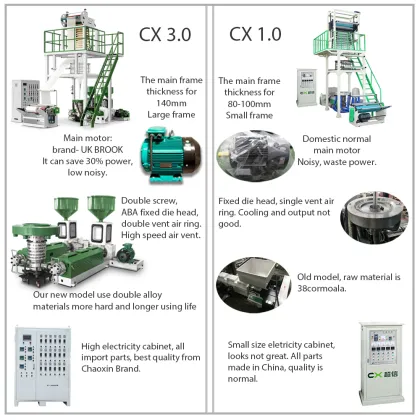 CX 3.0

The main frame thickness for 140mm Large frame

Main motor: brand- UK BROOK It can save 30% power, low noisy.

Double screw, ABA fixed die head, double vent air ring. High speed air vent.

Our new model use double alloy materials more hard and longer using life

High electricity cabinet, all import parts, best quality from Chaoxin Brand.

CX 1.0

The main frame thickness for 80-100mm Small frame

Domestic normal main motor Noisy, waste power.

Fixed die head, single vent air ring. Cooling and output not good.

Old model, raw material is 38cormoala.

Small size eletricity cabinet, looks not great. All parts made in China, quality is normal.

CX 超信