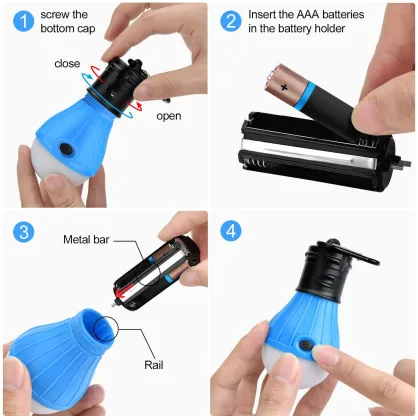 1 screw the bottom cap

close

open

2 Insert the AAA batteries in the battery holder

+

3

Metal bar

Rail

4