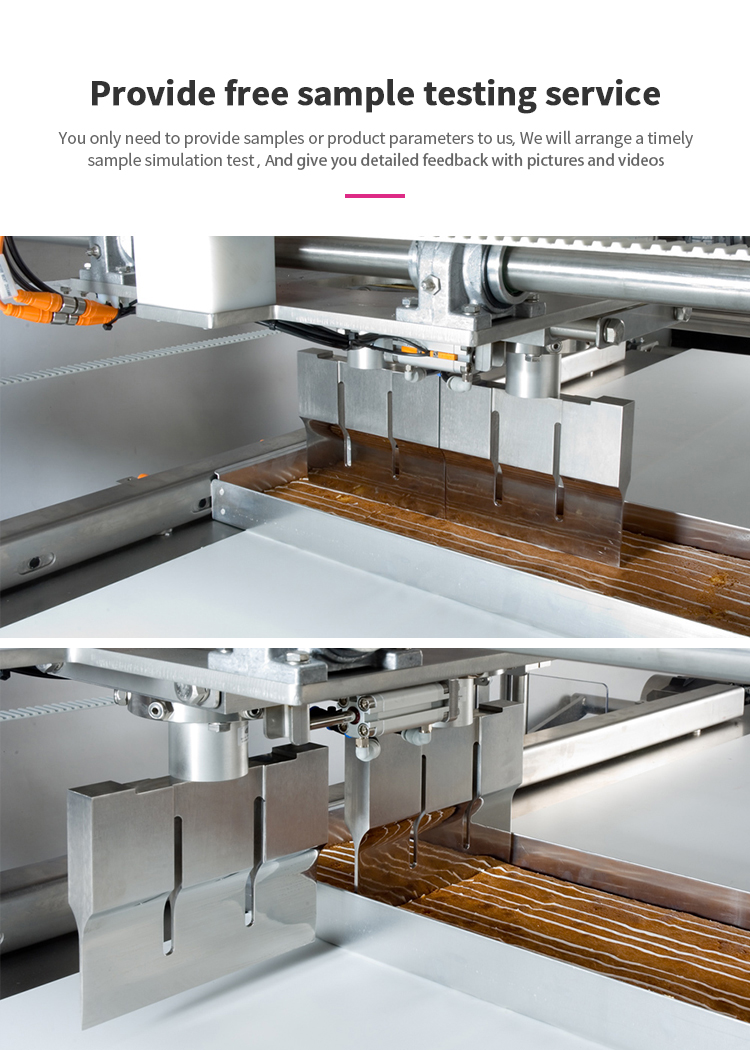 Provide free sample testing service

You only need to provide samples or product parameters to us, We will arrange a timely sample simulation test , And give you detailed feedback with pictures and videos