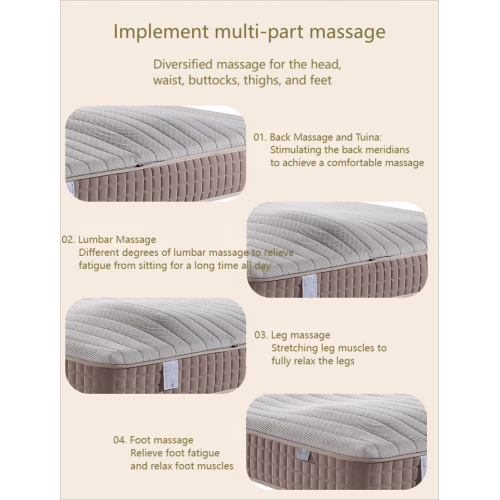 Implement multi-part massage

Diversified massage for the head, waist, buttocks, thighs, and feet

01. Back Massage and Tuina:
Stimulating the back meridians to achieve a comfortable massage

02. Lumbar Massage
Different degrees of lumbar massage to relieve fatigue from sitting for a long time all day

03. Leg massage
Stretching leg muscles to fully relax the legs

04. Foot massage
Relieve foot fatigue and relax foot muscles