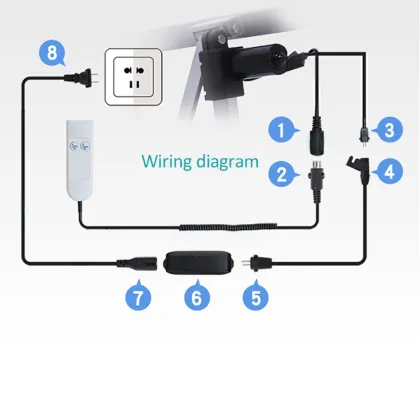 8

1

3

Wiring diagram

2

4

7

6

5