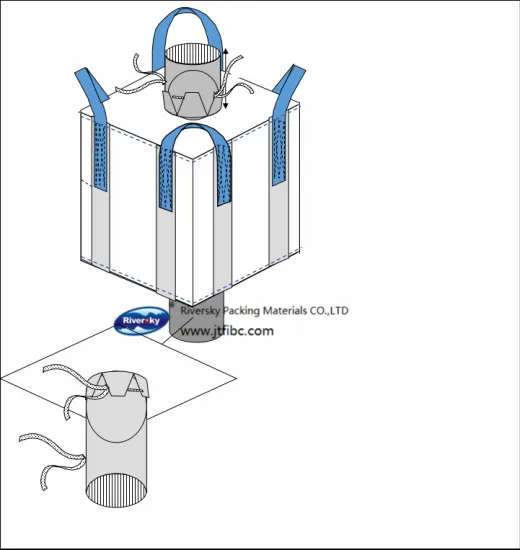 Riversky
®
Riversky Packing Materials CO.,LTD
www.jtfibc.com