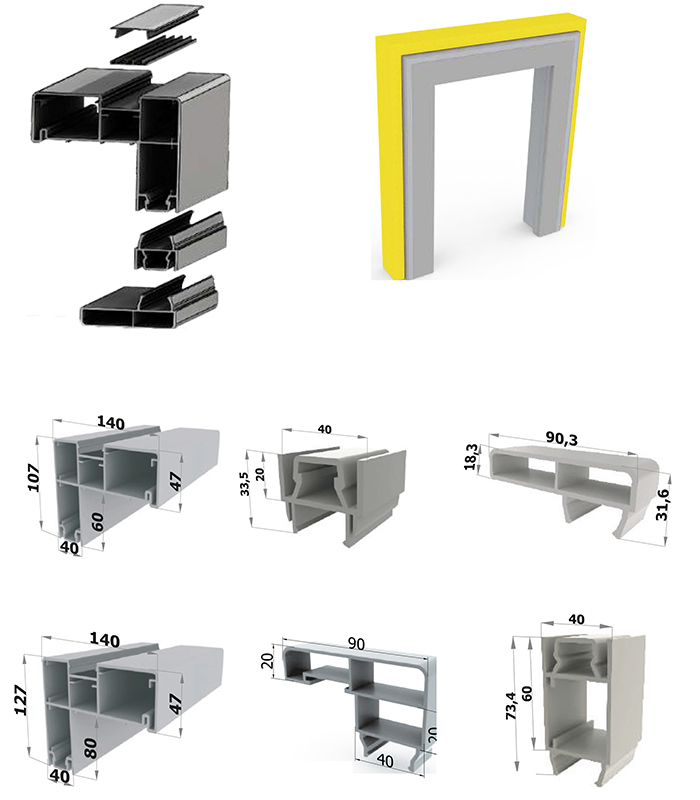 140
107
47
60
40

40
33,5
20

90,3
18,3
31,6

140
127
47
80
40

90
20
20
40

40
73,4
60