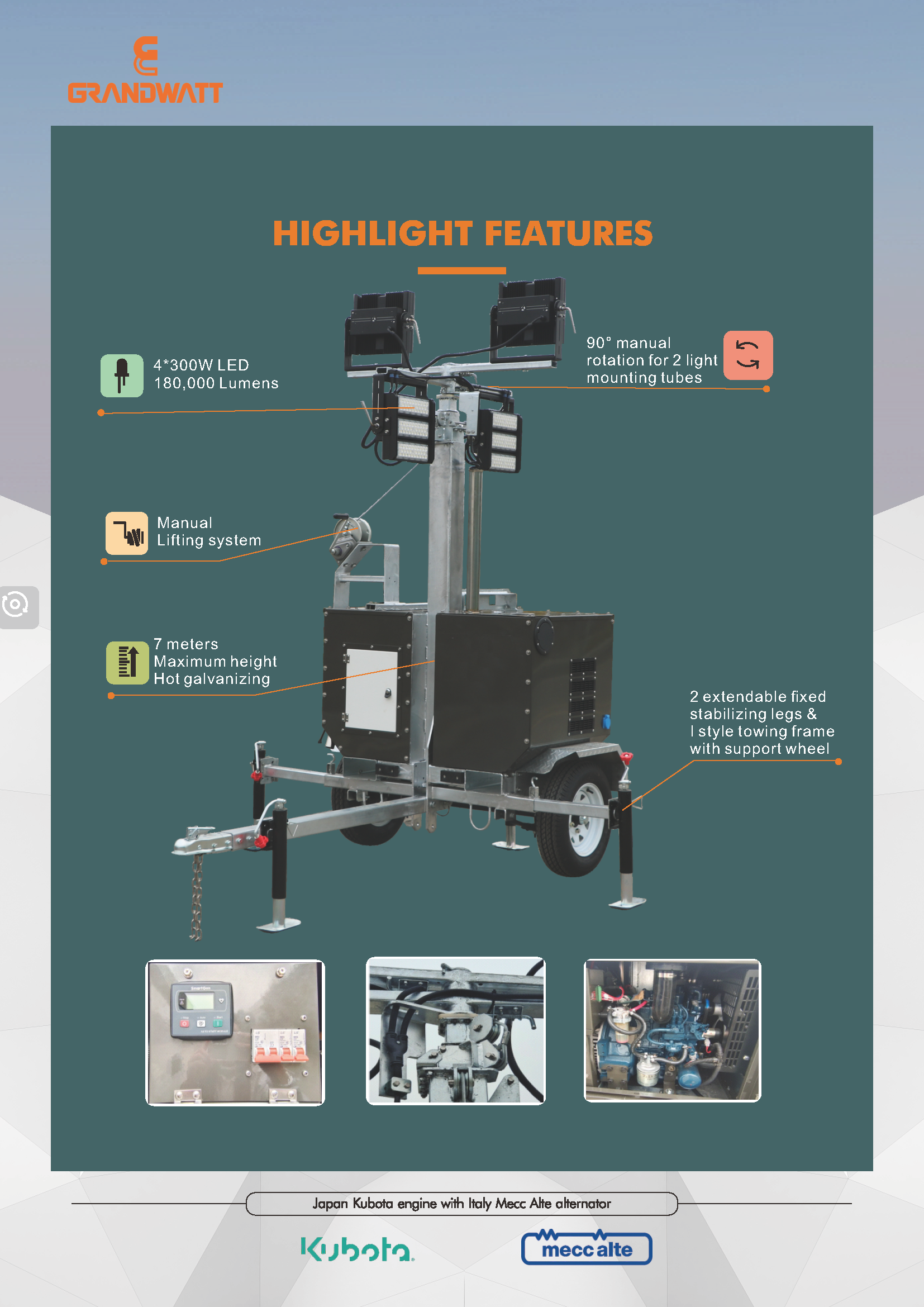 GRANDWATT

HIGHLIGHT FEATURES

4*300W LED
180,000 Lumens

90° manual
rotation for 2 light
mounting tubes

Manual
Lifting system

7 meters
Maximum height
Hot galvanizing

2 extendable fixed
stabilizing legs &
I style towing frame
with support wheel

Japan Kubota engine with Italy Mecc Alte alternator

Kubota

mecc alte