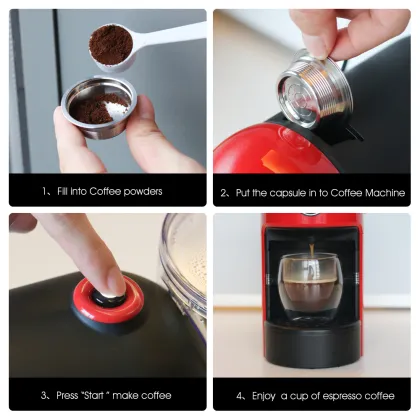 1、Fill Into Coffee powders

2、Put the capsule in to Coffee Machine

3、Press "Start " make coffee

4、Enjoy a cup of espresso coffee