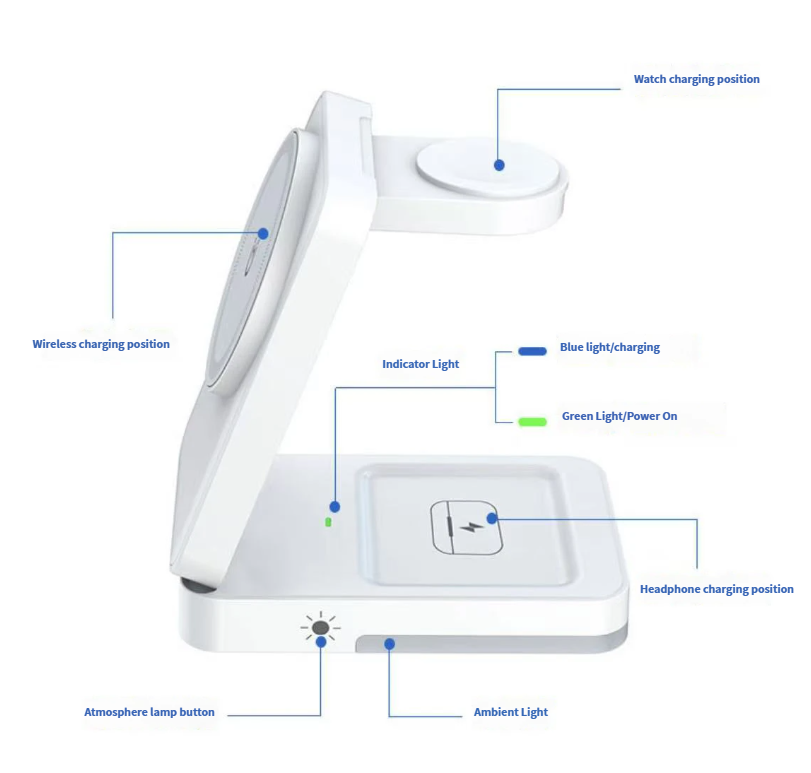 Watch charging position

Wireless charging position

Indicator Light

Blue light/charging

Green Light/Power On

Headphone charging position

Atmosphere lamp button

Ambient Light