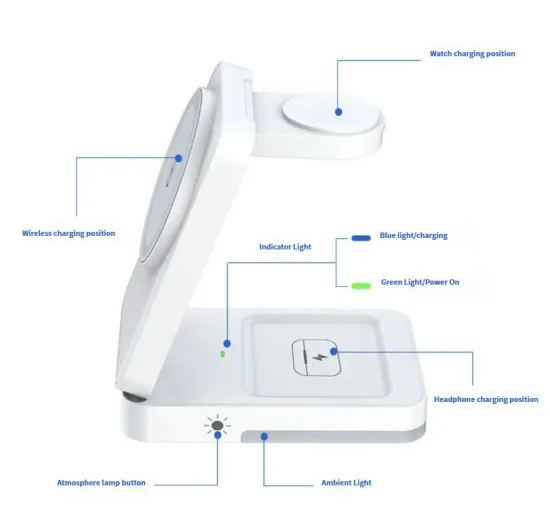 Watch charging position

Wireless charging position

Indicator Light

Blue light/charging

Green Light/Power On

Headphone charging position

Atmosphere lamp button

Ambient Light