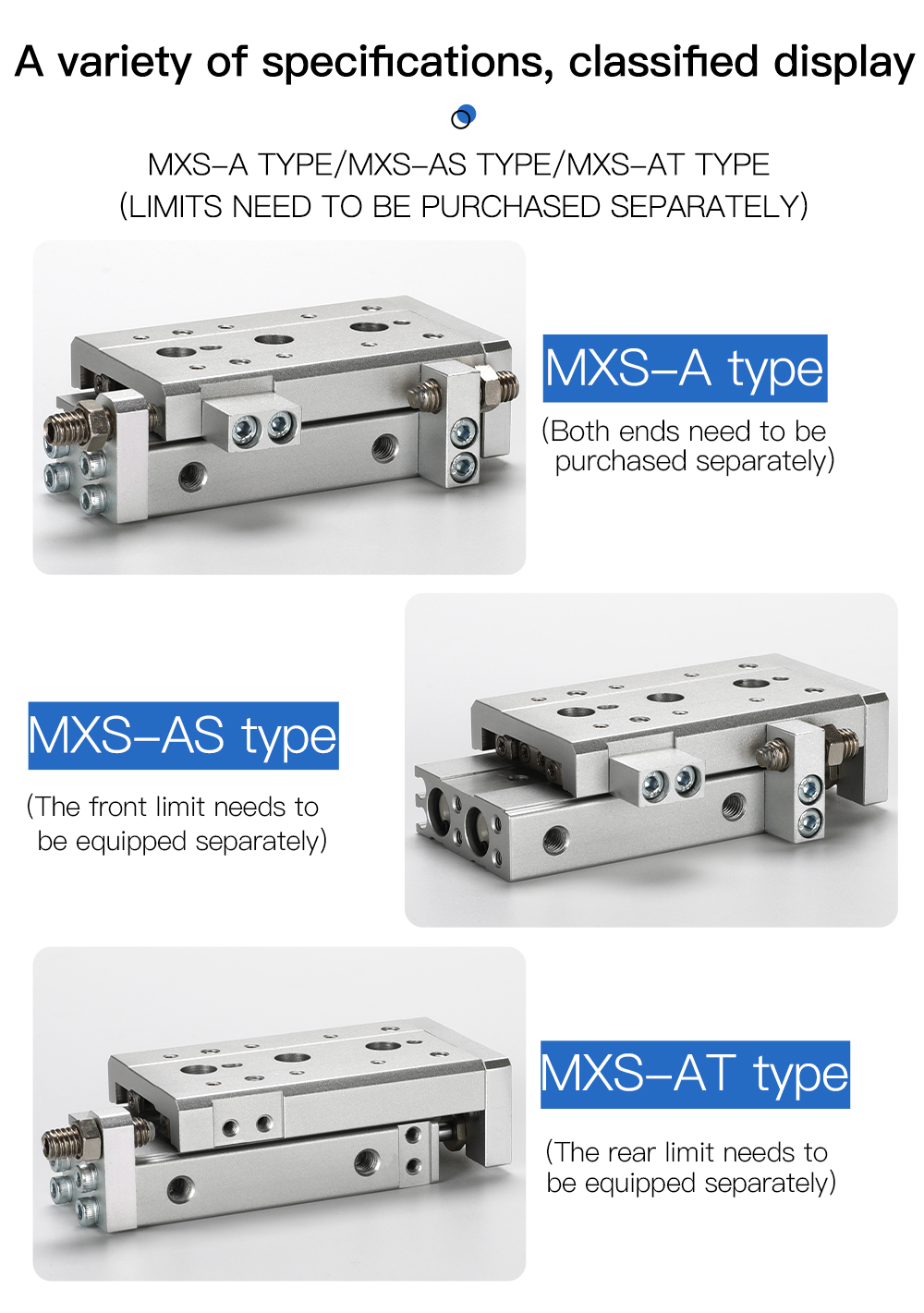 A variety of specifications, classified display

MXS-A TYPE/MXS-AS TYPE/MXS-AT TYPE
(LIMITS NEED TO BE PURCHASED SEPARATELY)

MXS-A type

(Both ends need to be purchased separately)

MXS-AS type

(The front limit needs to be equipped separately)

MXS-AT type

(The rear limit needs to be equipped separately)