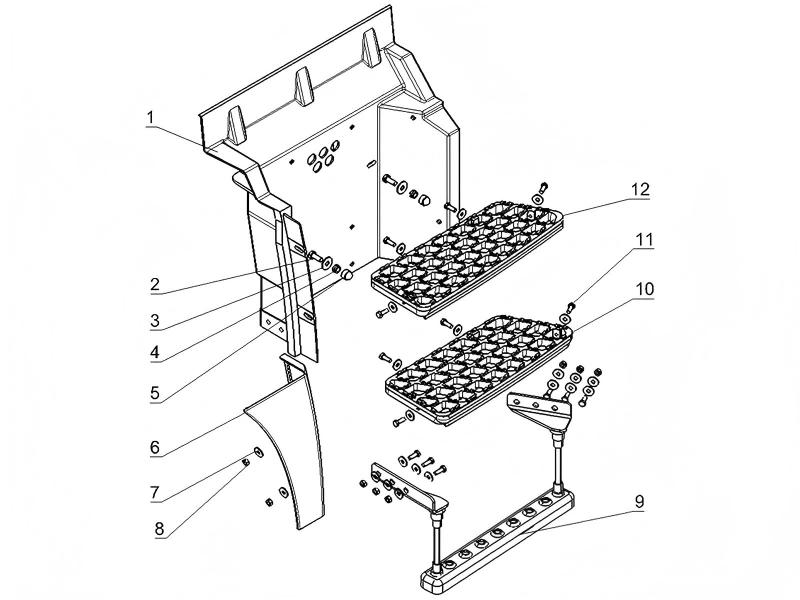 1
2
3
4
5
6
7
8
12
11
10
9