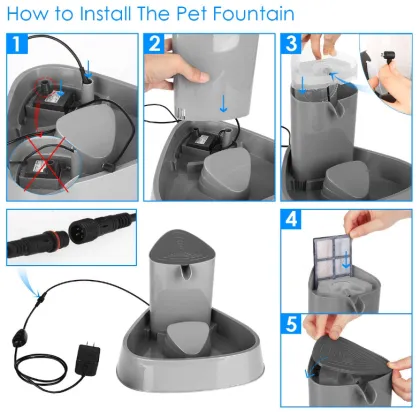 How to Install The Pet Fountain

1

2

3

4

5