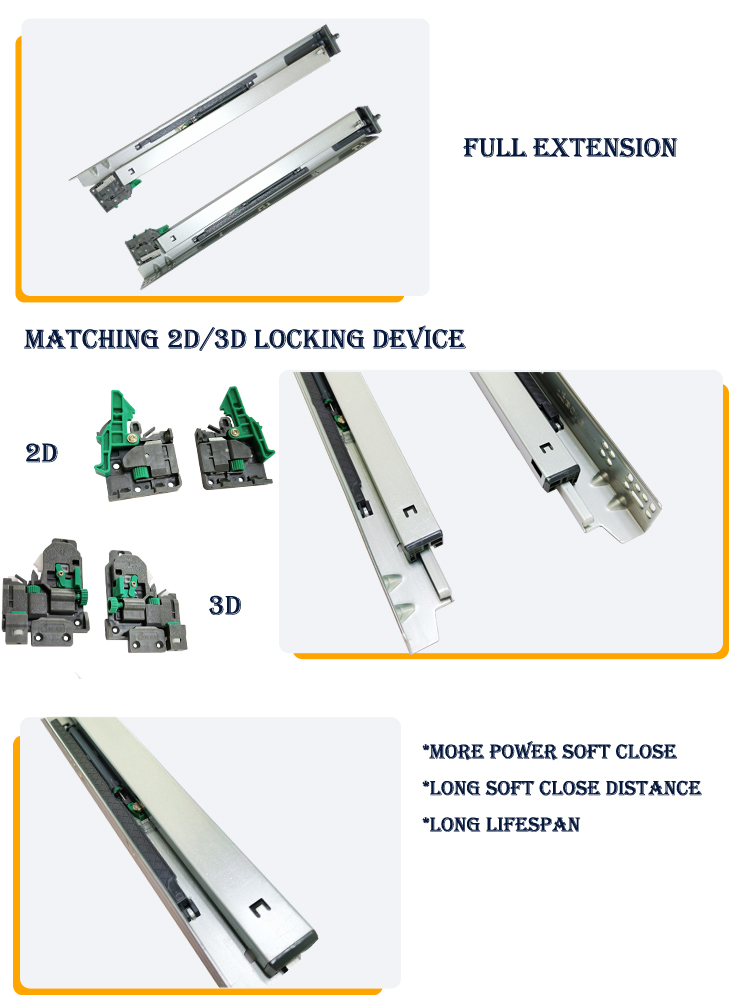 FULL EXTENSION

MATCHING 2D/3D LOCKING DEVICE

2D

3D

*MORE POWER SOFT CLOSE

*LONG SOFT CLOSE DISTANCE

*LONG LIFESPAN