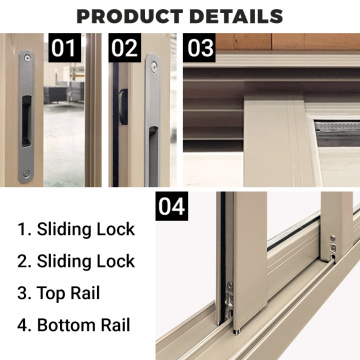 PRODUCT DETAILS

01

02

03

04

1. Sliding Lock

2. Sliding Lock

3. Top Rail

4. Bottom Rail