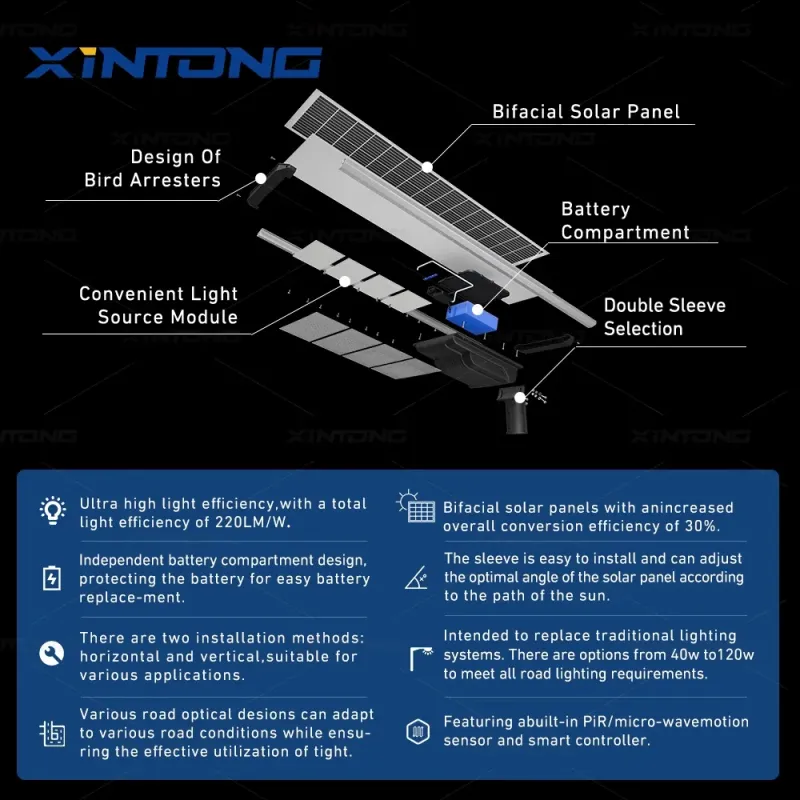 XINTONG

Bifacial Solar Panel

Design Of Bird Arresters

Battery Compartment

Convenient Light Source Module

Double Sleeve Selection

Ultra high light efficiency,with a total light efficiency of 220LM/W.

Independent battery compartment design, protecting the battery for easy battery replace-ment.

There are two installation methods: horizontal and vertical,suitable for various applications.

Various road optical desions can adapt to various road conditions while ensuring the effective utilization of tight.

Bifacial solar panels with anincreased overall conversion efficiency of 30%.

The sleeve is easy to install and can adjust the optimal angle of the solar panel according to the path of the sun.

Intended to replace traditional lighting systems. There are options from 40w to120w to meet all road lighting requirements.

Featuring abuilt-in PiR/micro-wavemotion sensor and smart controller.