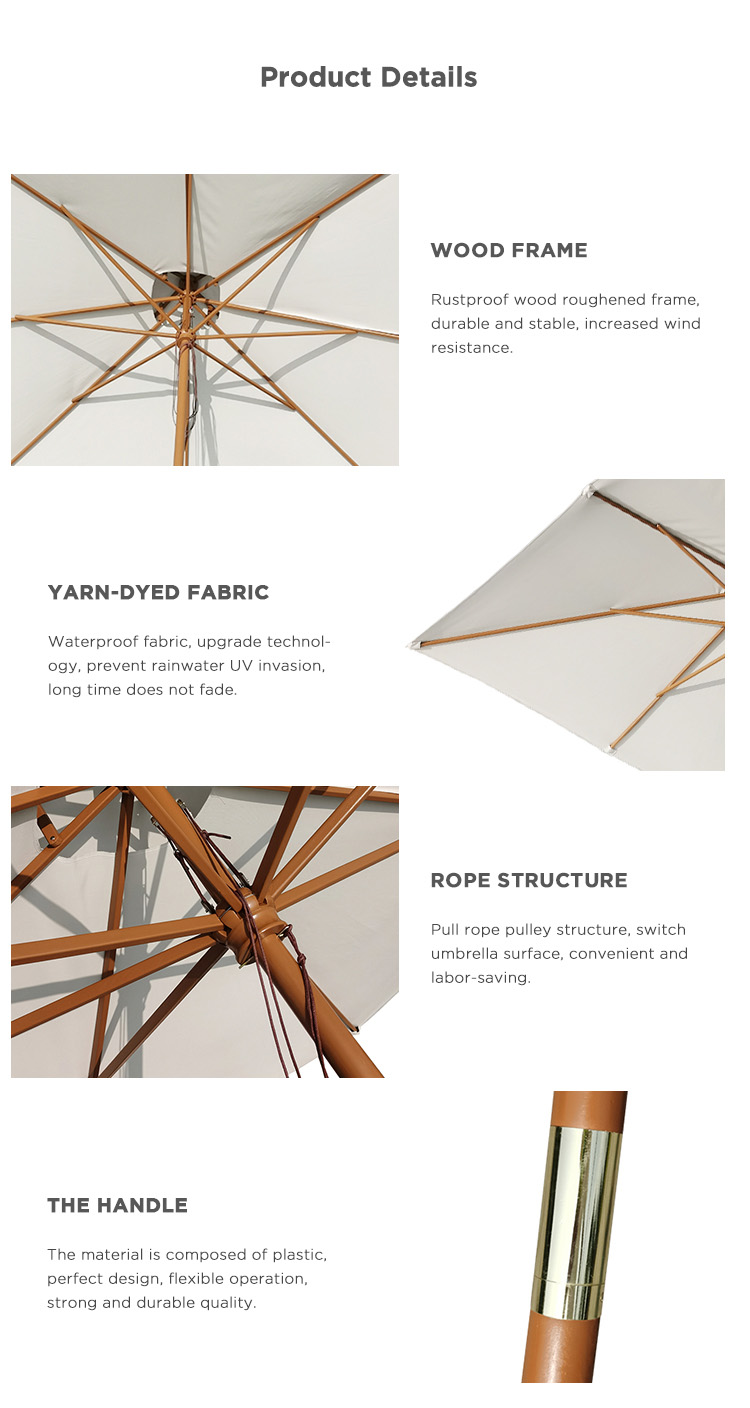 Product Details

WOOD FRAME

Rustproof wood roughened frame, durable and stable, increased wind resistance.

YARN-DYED FABRIC

Waterproof fabric, upgrade technology, prevent rainwater UV invasion, long time does not fade.

ROPE STRUCTURE

Pull rope pulley structure, switch umbrella surface, convenient and labor-saving.

THE HANDLE

The material is composed of plastic, perfect design, flexible operation, strong and durable quality.