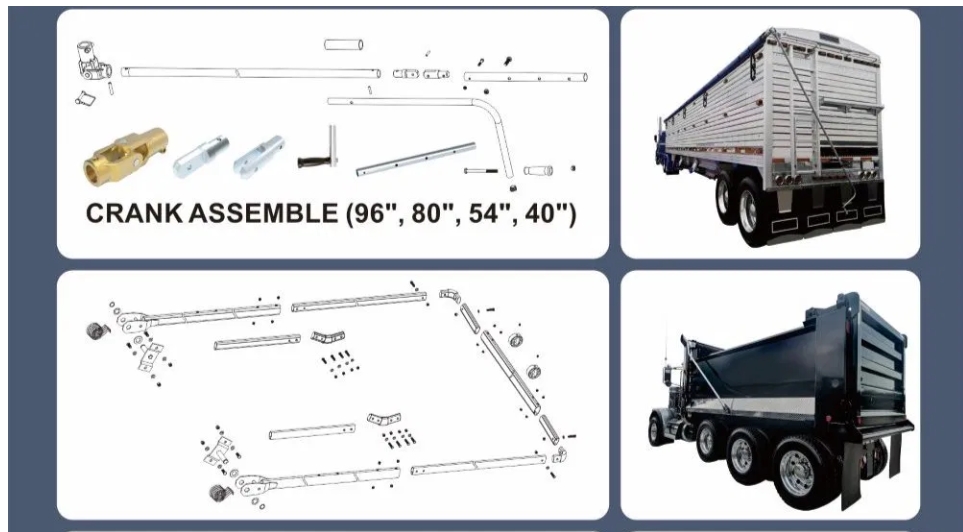 CRANK ASSEMBLE (96", 80", 54", 40")